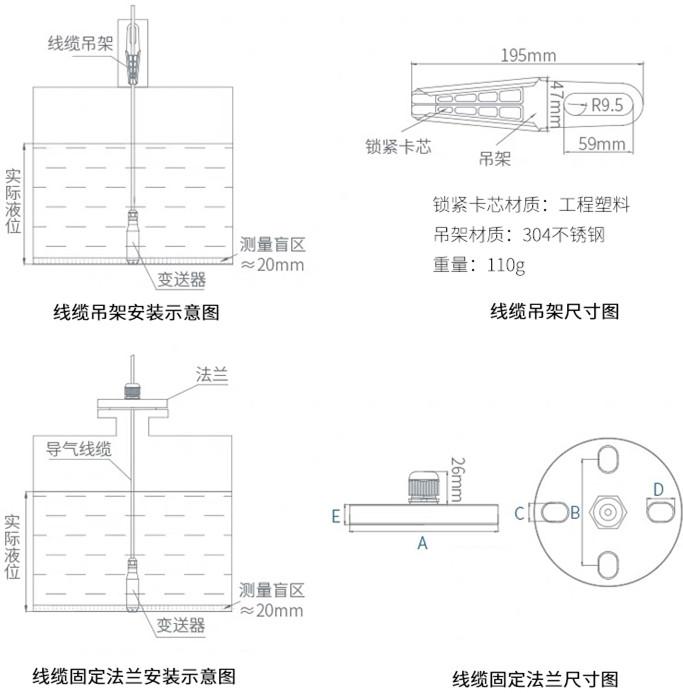 线缆吊架

实际液位

测量盲区
≈20mm

变送器

线缆吊架安装示意图

195mm

47mm

R9.5

59mm

锁紧卡芯

吊架

锁紧卡芯材质：工程塑料

吊架材质：304不锈钢

重量：110g

线缆吊架尺寸图

法兰

导气线缆

实际液位

测量盲区
≈20mm

变送器

线缆固定法兰安装示意图

26mm

E

A

C

B

D

线缆固定法兰尺寸图